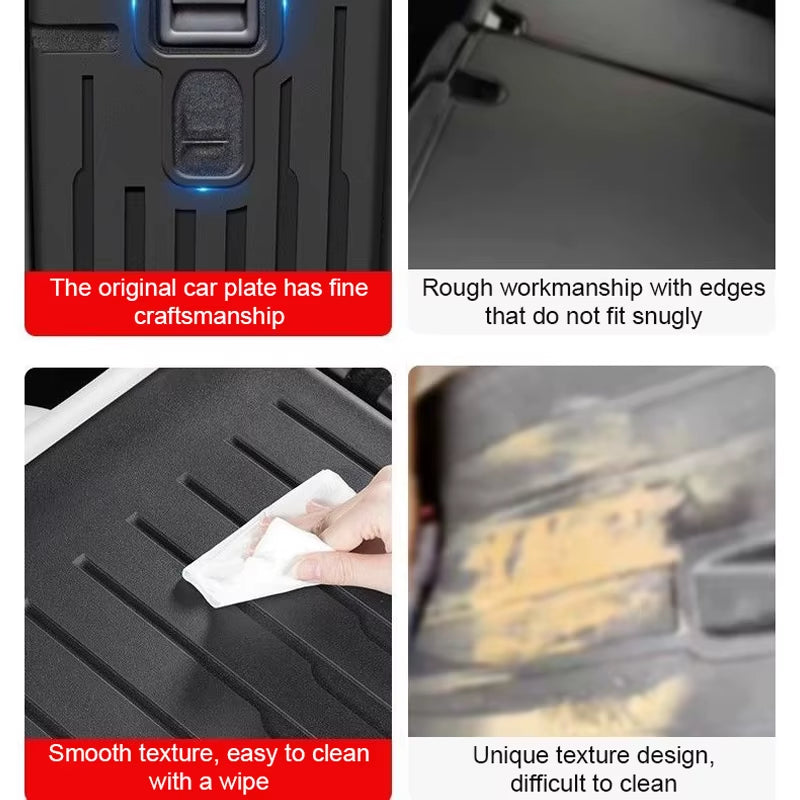 The original car plate has fine craftsmanship

Rough workmanship with edges that do not fit snugly

Smooth texture, easy to clean with a wipe

Unique texture design, difficult to clean